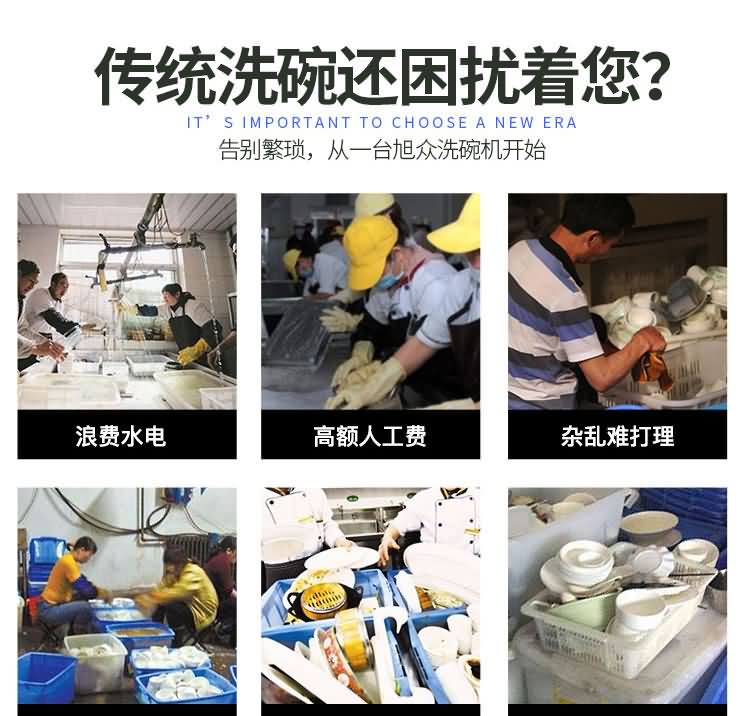 传统洗碗还困扰着您?

IT'S IMPORTANT TO CHOOSE A NEW ERA

告别繁琐，从一台旭众洗碗机开始

浪费水电

高额人工费

杂乱难打理