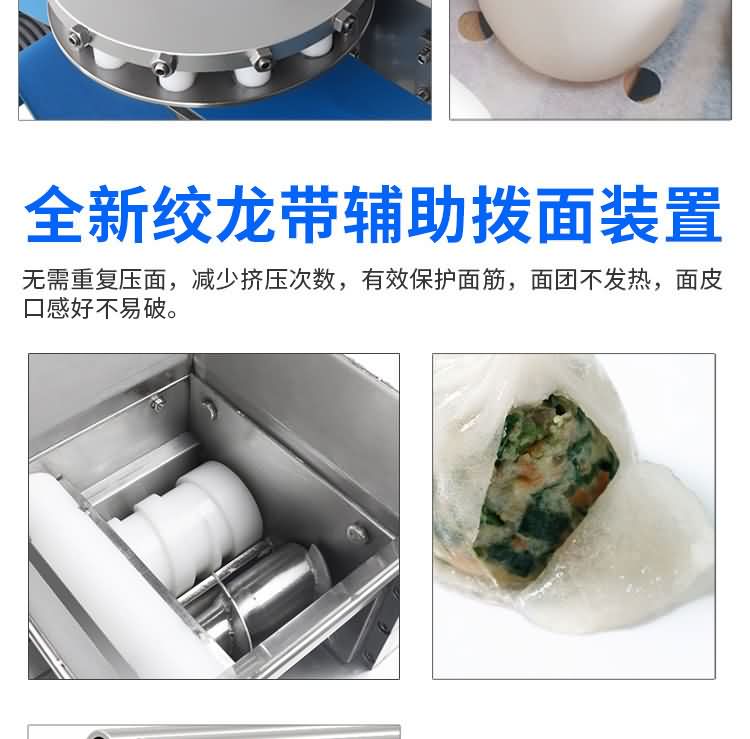 全新绞龙带辅助拨面装置

无需重复压面，减少挤压次数，有效保护面筋，面团不发热，面皮口感好不易破。