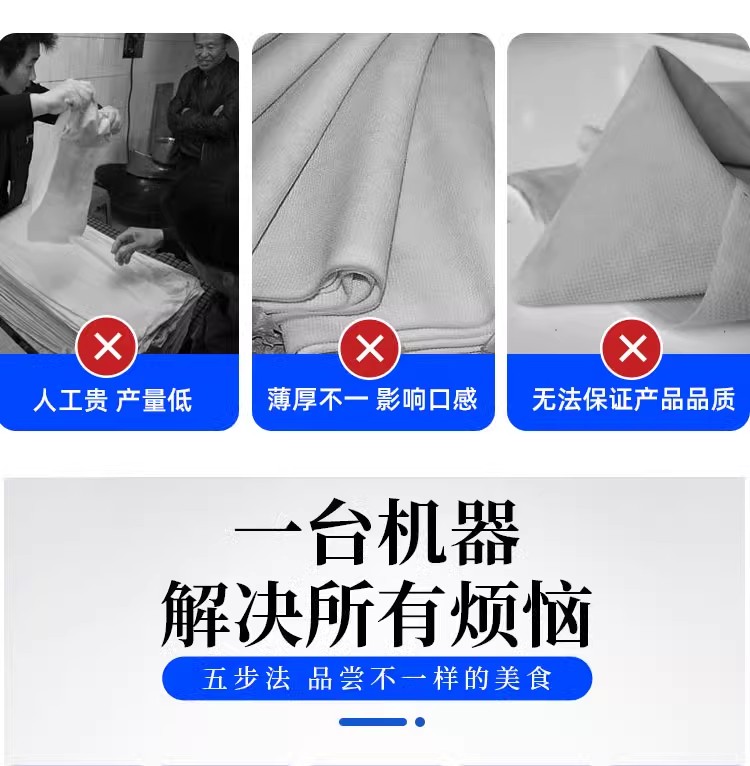 人工贵 产量低

薄厚不一 影响口感

无法保证产品品质

一台机器
解决所有烦恼

五步法 品尝不一样的美食